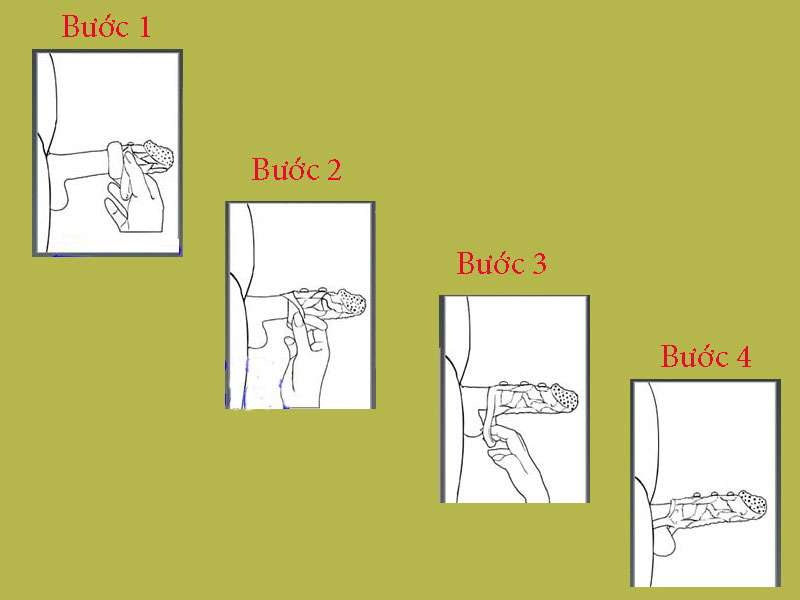 Bước 1

Bước 2

Bước 3

Bước 4